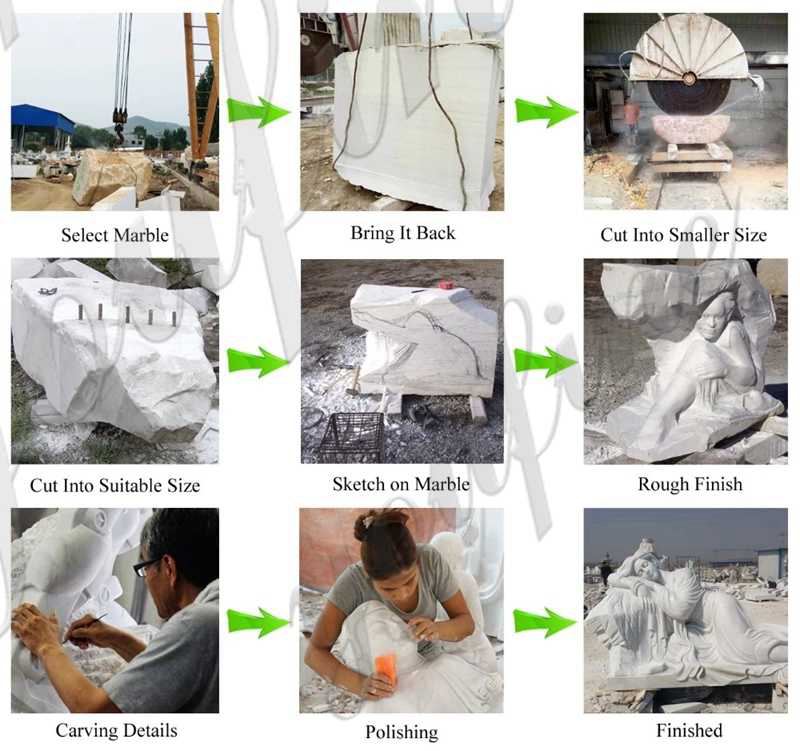 Select Marble

Bring It Back

Cut Into Smaller Size

Cut Into Suitable Size

Sketch on Marble

Rough Finish

Carving Details

Polishing

Finished