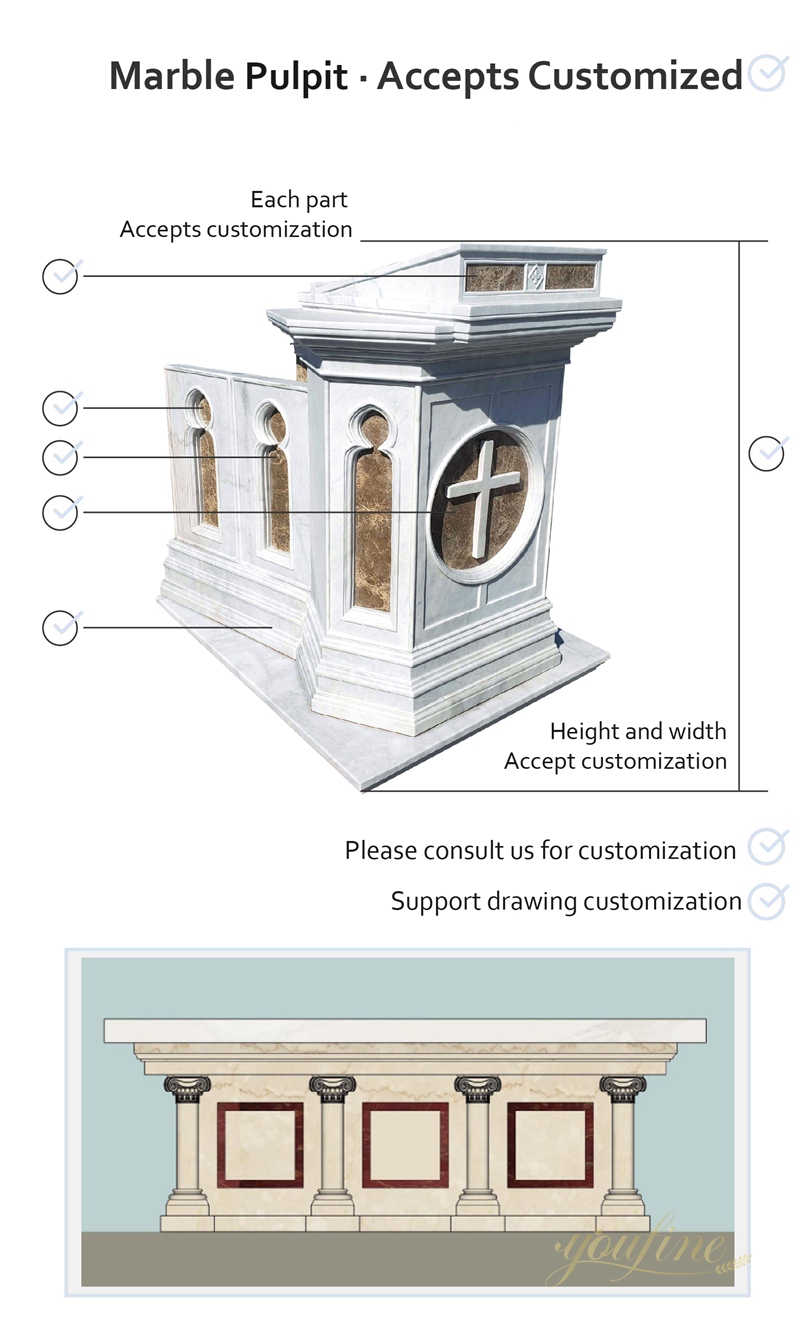 Marble Pulpit · Accepts Customized

Each part
Accepts customization

Height and width
Accept customization

Please consult us for customization

Support drawing customization

youfine