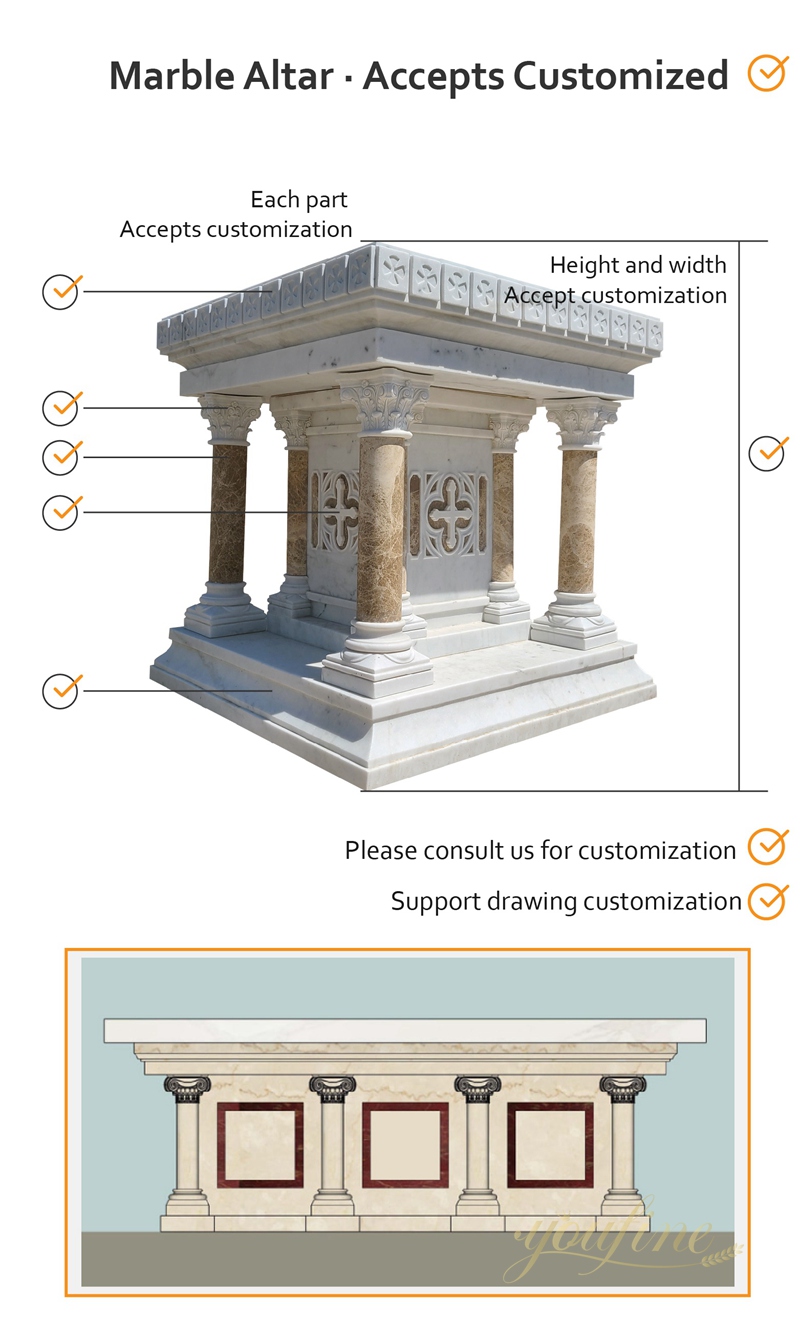 Marble Altar · Accepts Customized

Each part
Accepts customization

Height and width
Accept customization

Please consult us for customization

Support drawing customization

YouFine